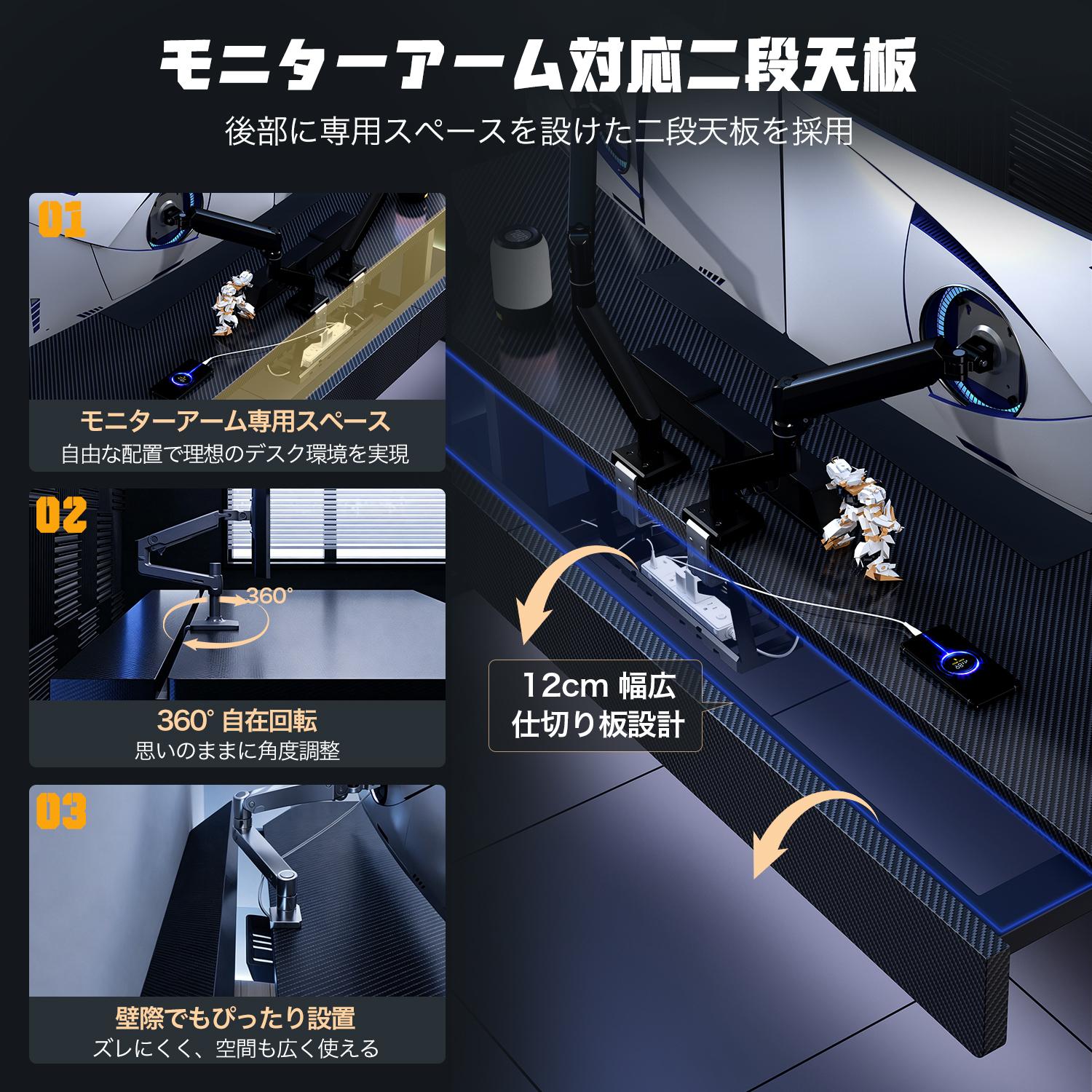 モニターアーム対応二段天板

後部に専用スペースを設けた二段天板を採用

01

モニターアーム専用スペース
自由な配置で理想のデスク環境を実現

02

360°

360° 自在回転
思いのままに角度調整

03

壁際でもぴったり設置
ズレにくく、空間も広く使える

12cm 幅広
仕切り板設計